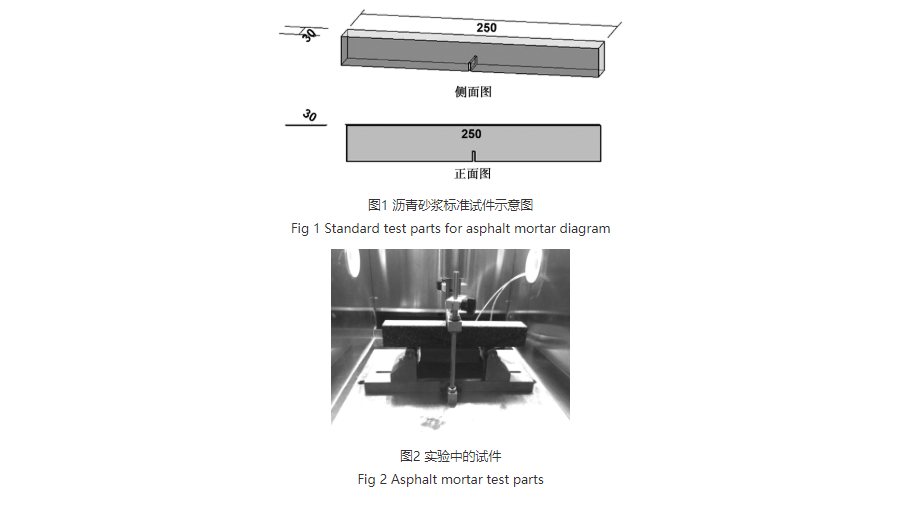 30

250

侧面图

30

250

正面图

图1 沥青砂浆标准试件示意图
Fig 1 Standard test parts for asphalt mortar diagram

图2 实验中的试件
Fig 2 Asphalt mortar test parts